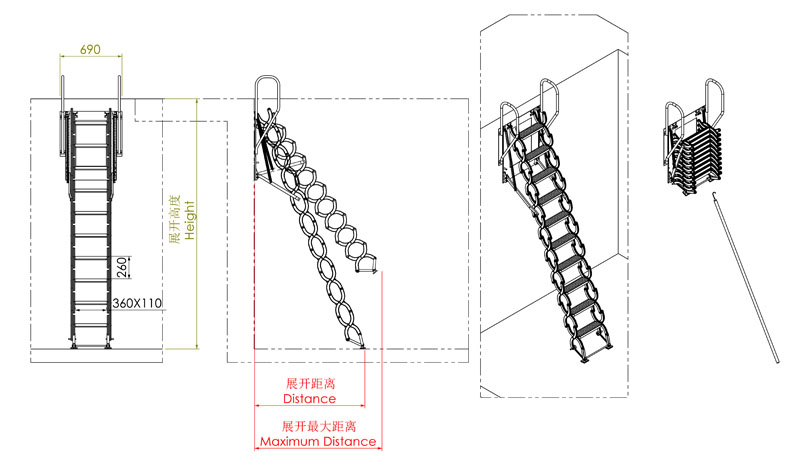 690

展开高度
Height

260

360X110

展开距离
Distance

展开最大距离
Maximum Distance